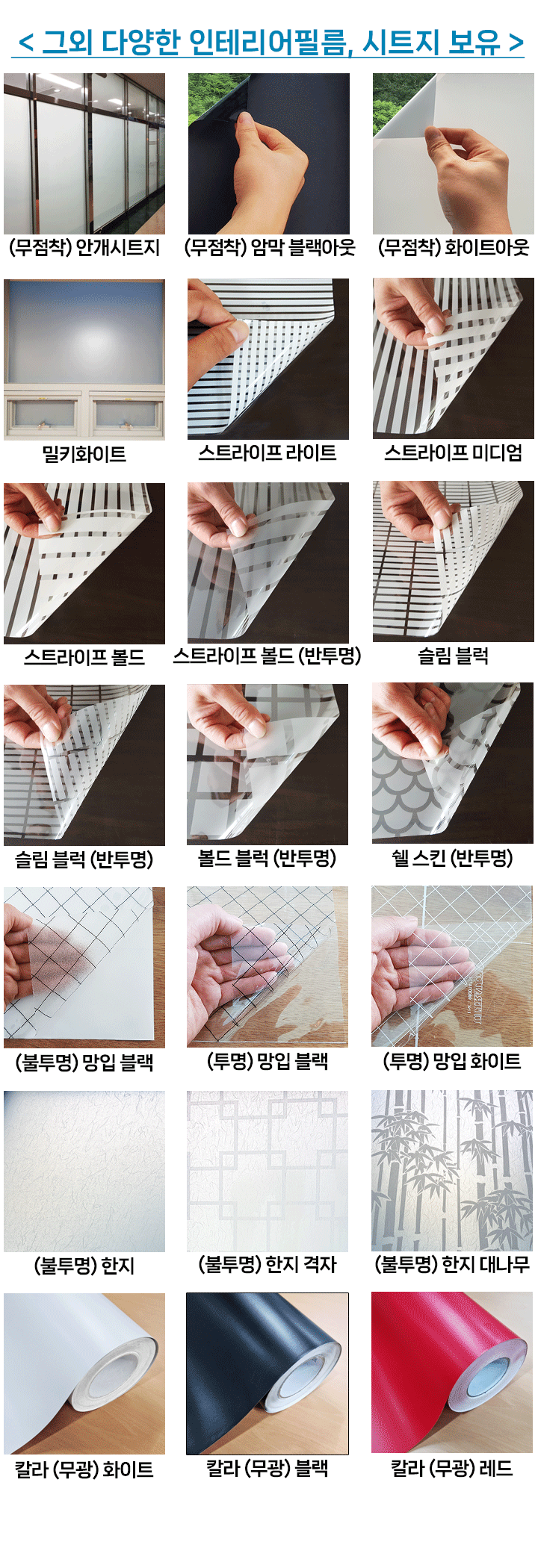 < 그외 다양한 인테리어필름, 시트지 보유 >

(무점착) 안개시트지

(무점착) 암막 블랙아웃

(무점착) 화이트아웃

밀키화이트

스트라이프 라이트

스트라이프 미디엄

스트라이프 볼드

스트라이프 볼드 (반투명)

슬림 블럭

슬림 블럭 (반투명)

볼드 블럭 (반투명)

쉘 스킨 (반투명)

(불투명) 망입 블랙

(투명) 망입 블랙

(투명) 망입 화이트

(불투명) 한지

(불투명) 한지 격자

(불투명) 한지 대나무

칼라 (무광) 화이트

칼라 (무광) 블랙

칼라 (무광) 레드